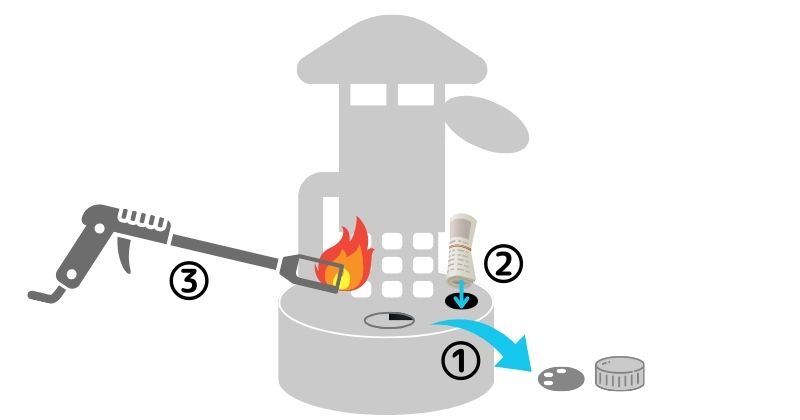 ③
②
①